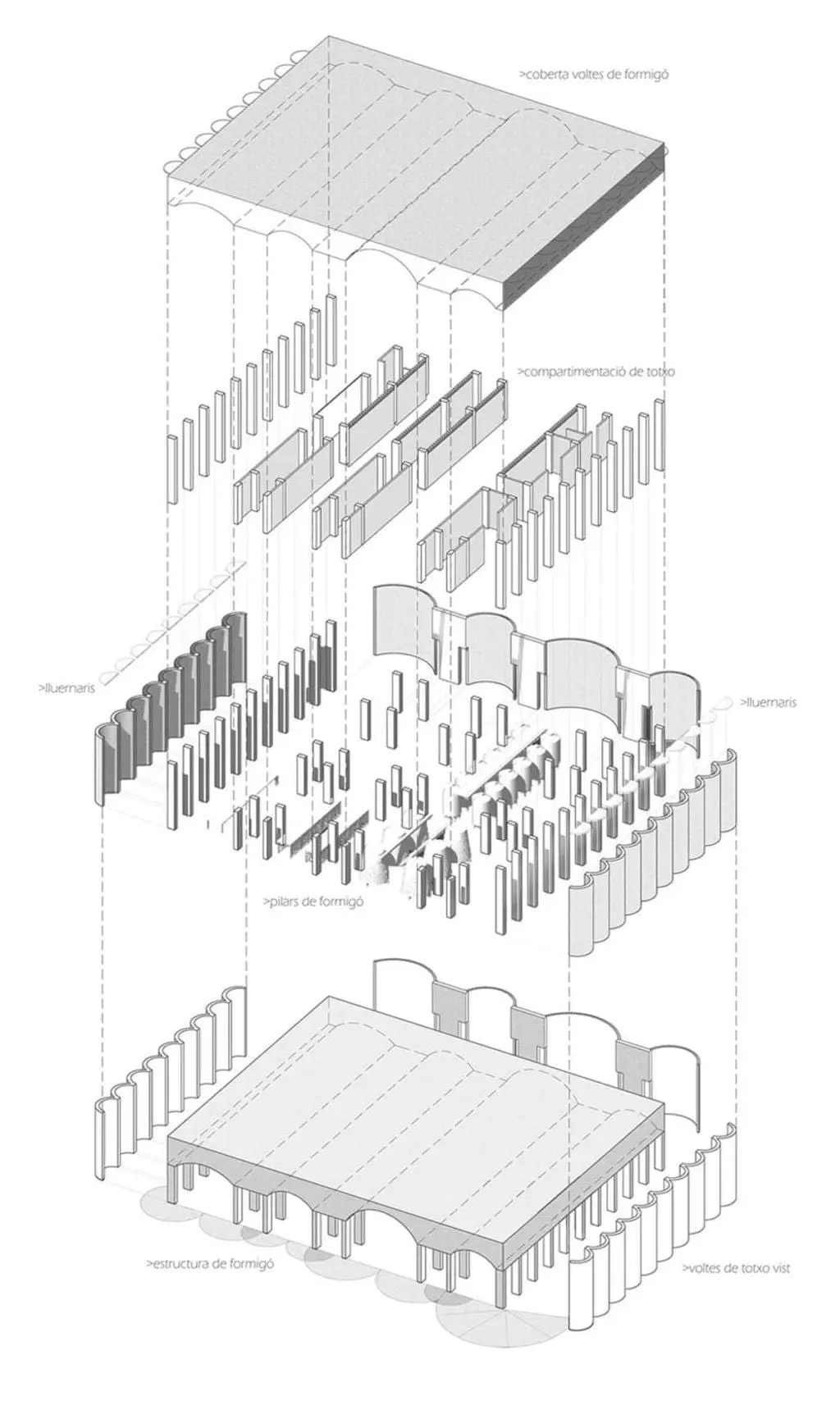 >coberta voltes de formigó

>compartimentació de totxo

>lluernaris

>lluernaris

>pilars de formigó

>estructura de formigó

>voltes de totxo vist