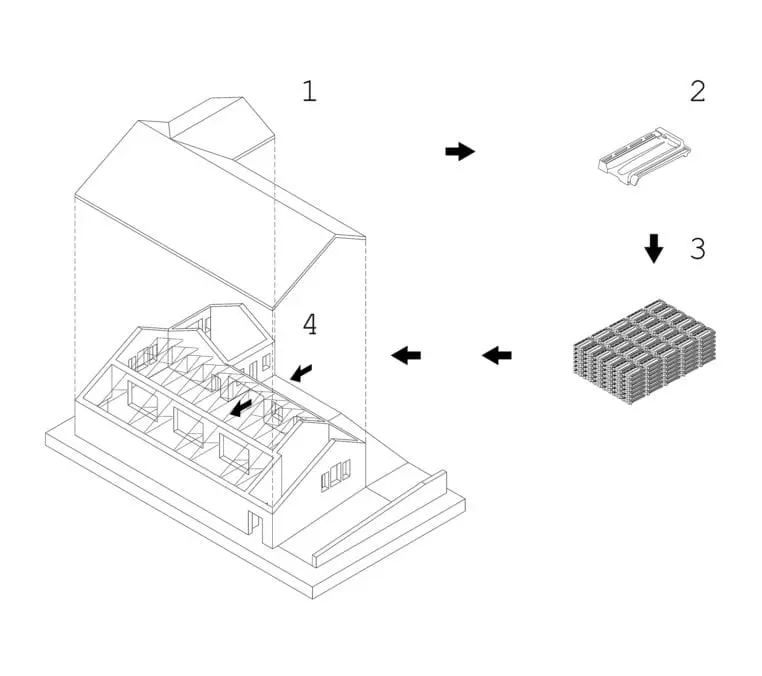 1

2

3

4