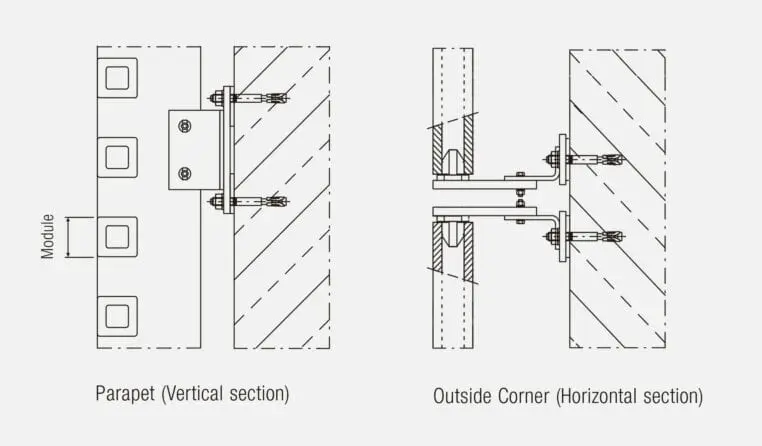 Module

Parapet (Vertical section)

Outside Corner (Horizontal section)