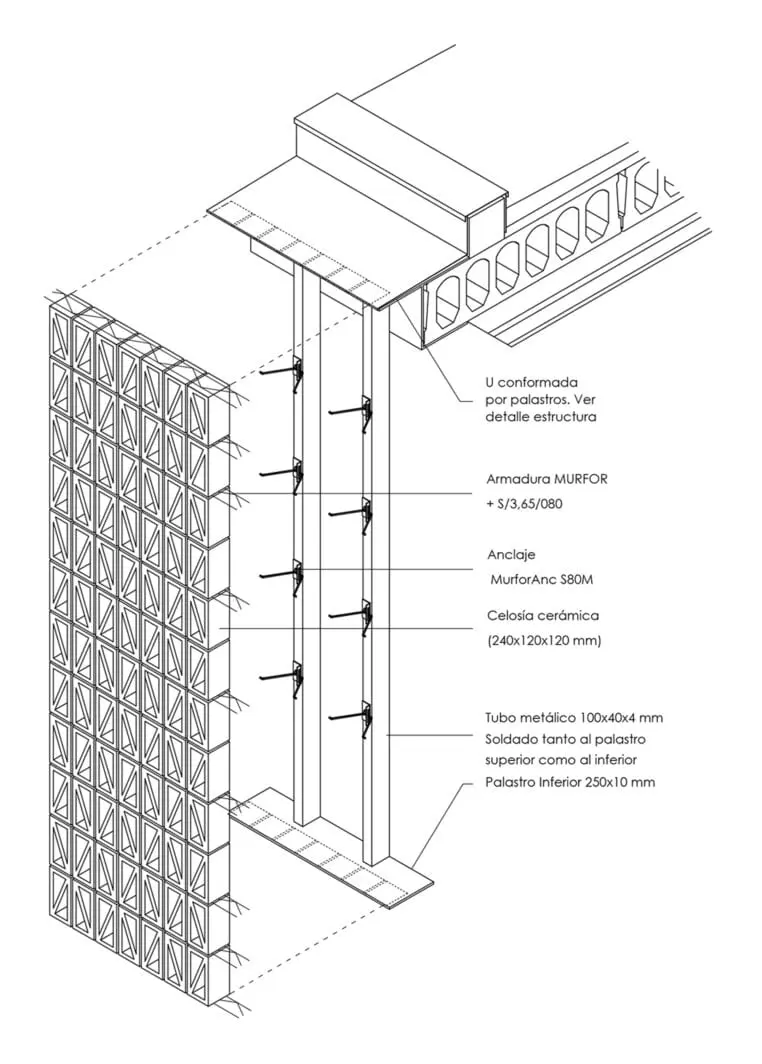 U conformada
por palastros. Ver
detalle estructura

Armadura MURFOR
+ S/3,65/080

Anclaje
MurforAnc S80M

Celosía cerámica
(240x120x120 mm)

Tubo metálico 100x40x4 mm
Soldado tanto al palastro
superior como al inferior
Palastro Inferior 250x10 mm