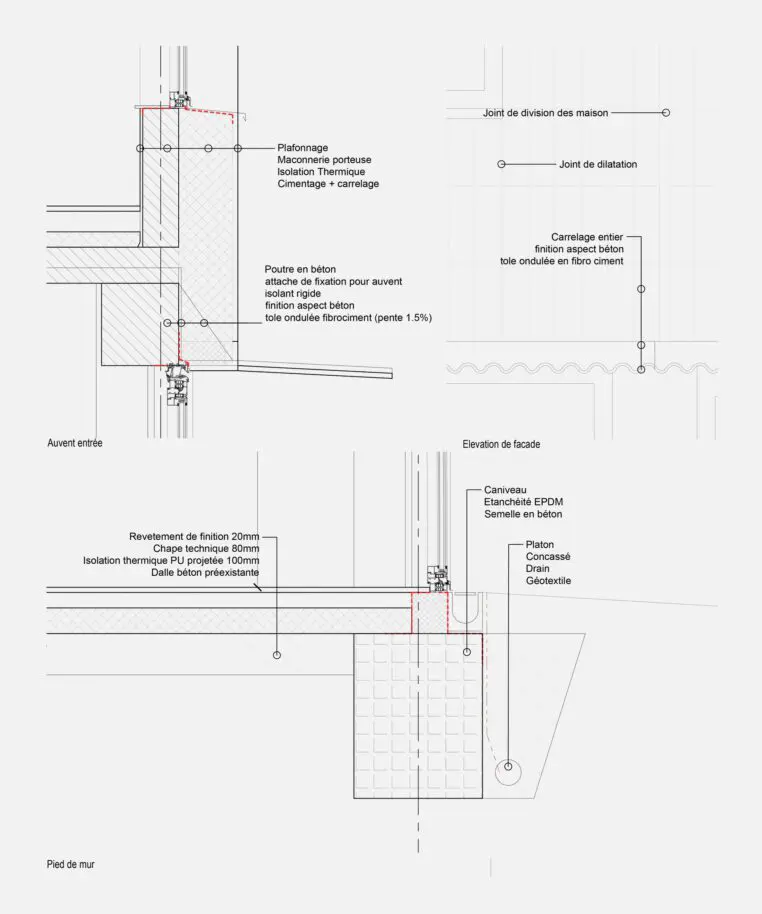 Plafonnage
Maconnerie porteuse
Isolation Thermique
Cimentage + carrelage

Poutre en béton
attache de fixation pour auvent
isolant rigide
finition aspect béton
tole ondulée fibrociment (pente 1.5%)

Auvent entrée

Joint de division des maison

Joint de dilatation

Carrelage entier
finition aspect béton
tole ondulée en fibro ciment

Elevation de facade

Revetement de finition 20mm
Chape technique 80mm
Isolation thermique PU projetée 100mm
Dalle béton préexistante

Caniveau
Etanchéité EPDM
Semelle en béton

Platon
Concassé
Drain
Géotextile

Pied de mur